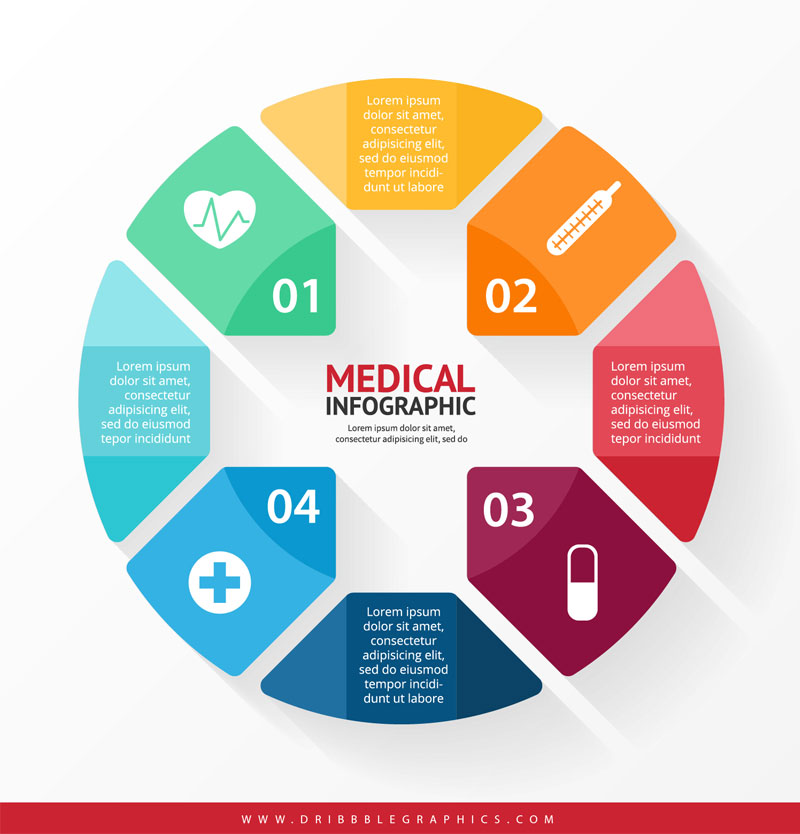 Lorem ipsum dolor sit amet, consectetur adipisicing elit, sed do eiusmod tempor incididunt ut labore

01

02

Lorem ipsum dolor sit amet, consectetur adipisicing elit, sed do eiusmod tepor incididunt

MEDICAL
INFOGRAPHIC
Lorem ipsum dolor sit amet, consectetur adipisicing elit, sed do

Lorem ipsum dolor sit amet, consectetur adipisicing elit, sed do eiusmod tepor incididunt

04

03

Lorem ipsum dolor sit amet, consectetur adipisicing elit, sed do eiusmod tempor incididunt ut labore

WWW.DRIBBBLEGRAPHICS.COM